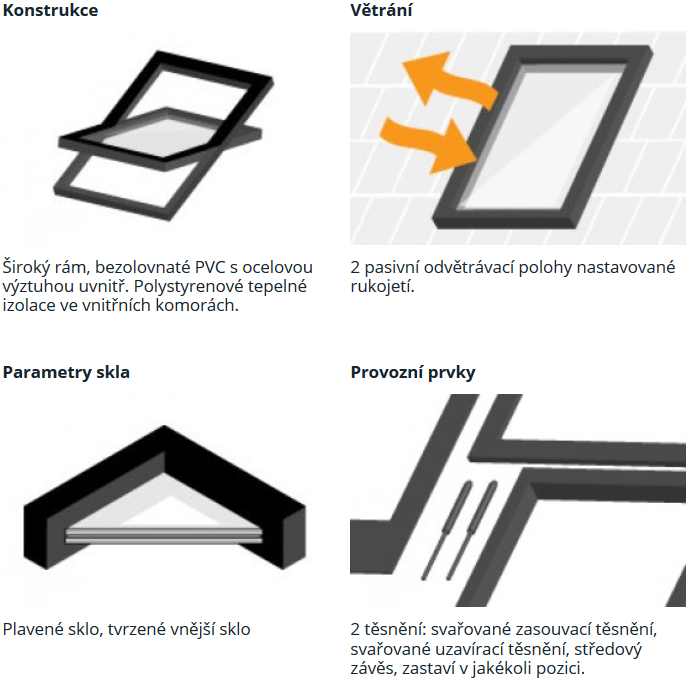 Konstrukce

Široký rám, bezolovnaté PVC s ocelovou výztuhou uvnitř. Polystyrenové tepelné izolace ve vnitřních komorách.

Větrání

2 pasivní odvětrávací polohy nastavované rukojetí.

Parametry skla

Plavené sklo, tvrzené vnější sklo

Provozní prvky

2 těsnění: svařované zasouvací těsnění, svařované uzavírací těsnění, středový závěs, zastaví v jakékoli pozici.